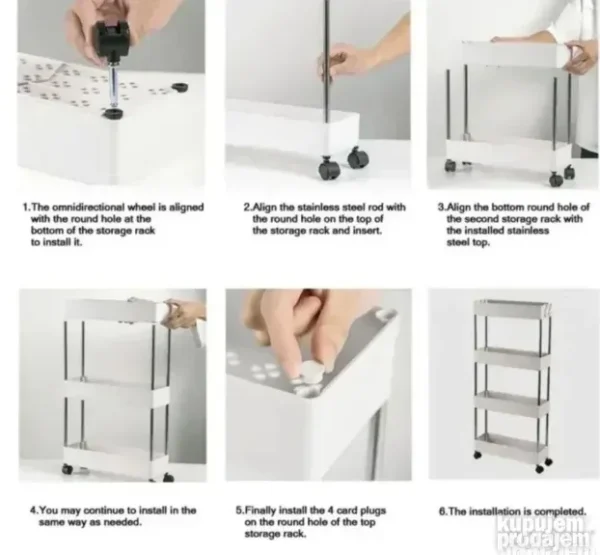 1.The omnidirectional wheel is aligned with the round hole at the bottom of the storage rack to install it.

2.Align the stainless steel rod with the round hole on the top of the storage rack and insert.

3.Align the bottom round hole of the second storage rack with the installed stainless steel top.

4.You may continue to install in the same way as needed.

5.Finally install the 4 card plugs on the round hole of the top storage rack.

6.The installation is completed.

kupujem prodajem