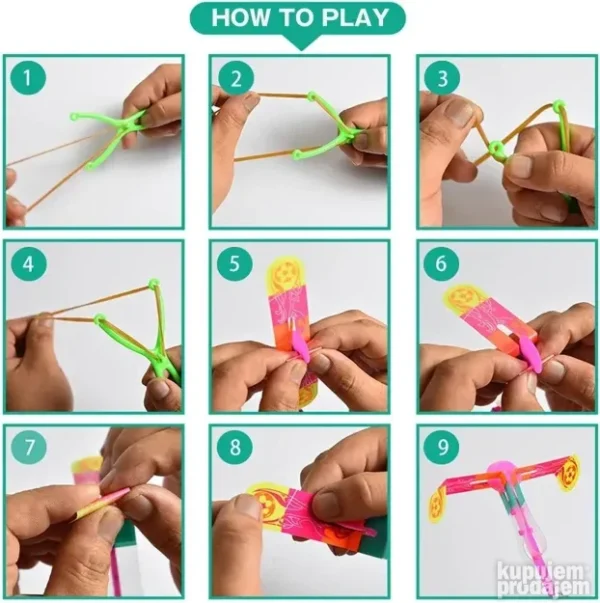 HOW TO PLAY

1

2

3

4

5

6

7

8

9

kupujem prodajem