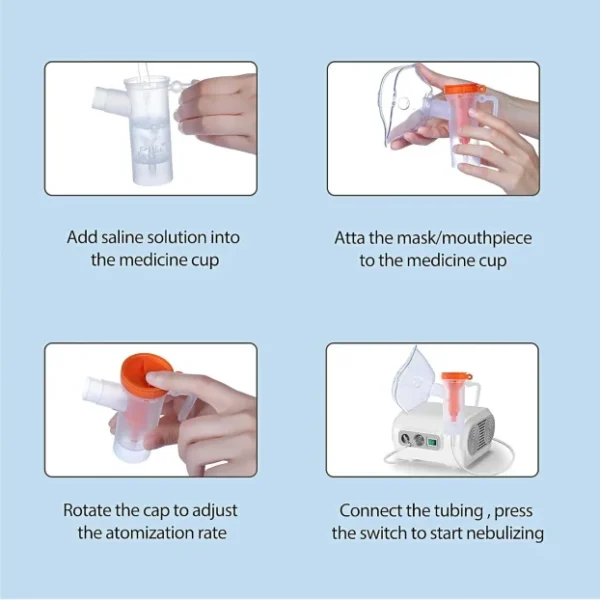 Add saline solution into the medicine cup

Atta the mask/mouthpiece to the medicine cup

Rotate the cap to adjust the atomization rate

Connect the tubing , press the switch to start nebulizing