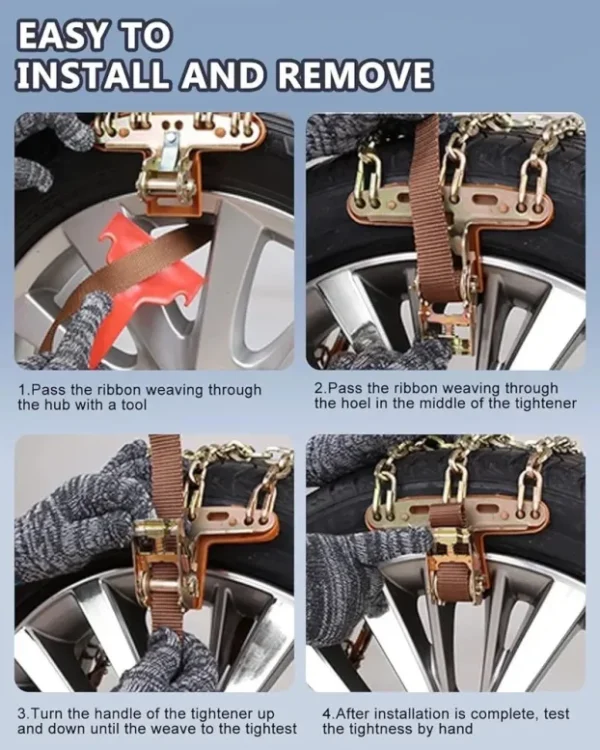 EASY TO INSTALL AND REMOVE

1.Pass the ribbon weaving through the hub with a tool

2.Pass the ribbon weaving through the hoel in the middle of the tightener

3.Turn the handle of the tightener up and down until the weave to the tightest

4.After installation is complete, test the tightness by hand